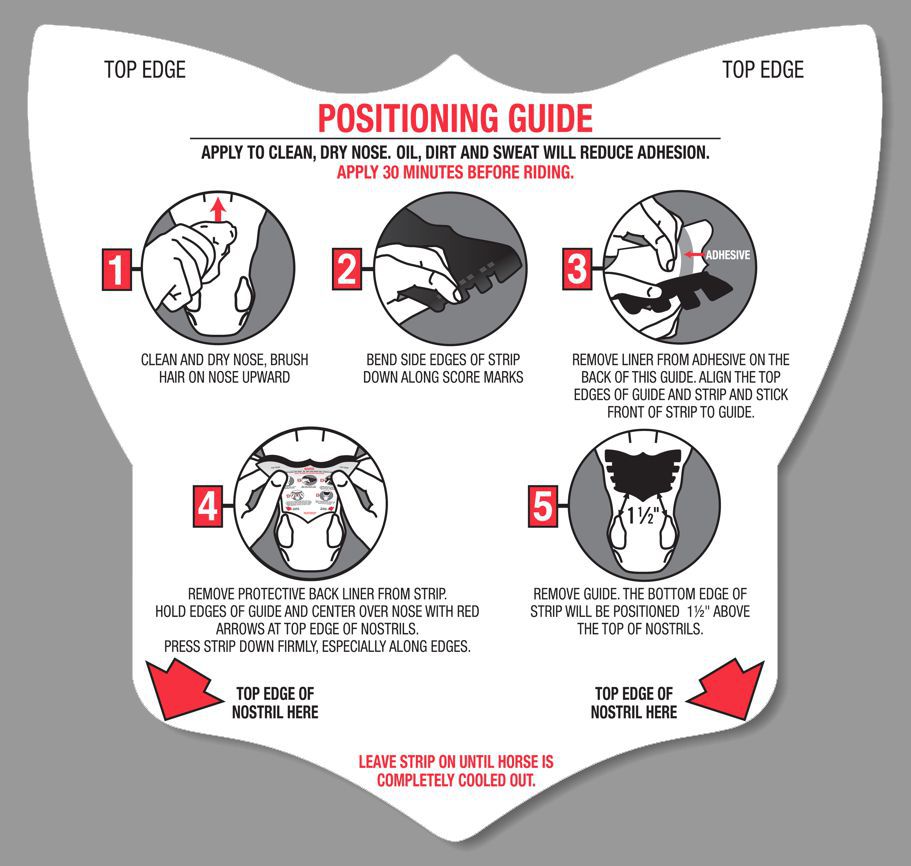 TOP EDGE

TOP EDGE

POSITIONING GUIDE

APPLY TO CLEAN, DRY NOSE. OIL, DIRT AND SWEAT WILL REDUCE ADHESION.
APPLY 30 MINUTES BEFORE RIDING.

1

CLEAN AND DRY NOSE, BRUSH HAIR ON NOSE UPWARD

2

BEND SIDE EDGES OF STRIP DOWN ALONG SCORE MARKS

3

ADHESIVE

REMOVE LINER FROM ADHESIVE ON THE BACK OF THIS GUIDE. ALIGN THE TOP EDGES OF GUIDE AND STRIP AND STICK FRONT OF STRIP TO GUIDE.

4

REMOVE PROTECTIVE BACK LINER FROM STRIP.
HOLD EDGES OF GUIDE AND CENTER OVER NOSE WITH RED ARROWS AT TOP EDGE OF NOSTRILS.
PRESS STRIP DOWN FIRMLY, ESPECIALLY ALONG EDGES.

5

1½"

REMOVE GUIDE. THE BOTTOM EDGE OF STRIP WILL BE POSITIONED 1½" ABOVE THE TOP OF NOSTRILS.

TOP EDGE OF NOSTRIL HERE

TOP EDGE OF NOSTRIL HERE

LEAVE STRIP ON UNTIL HORSE IS COMPLETELY COOLED OUT.